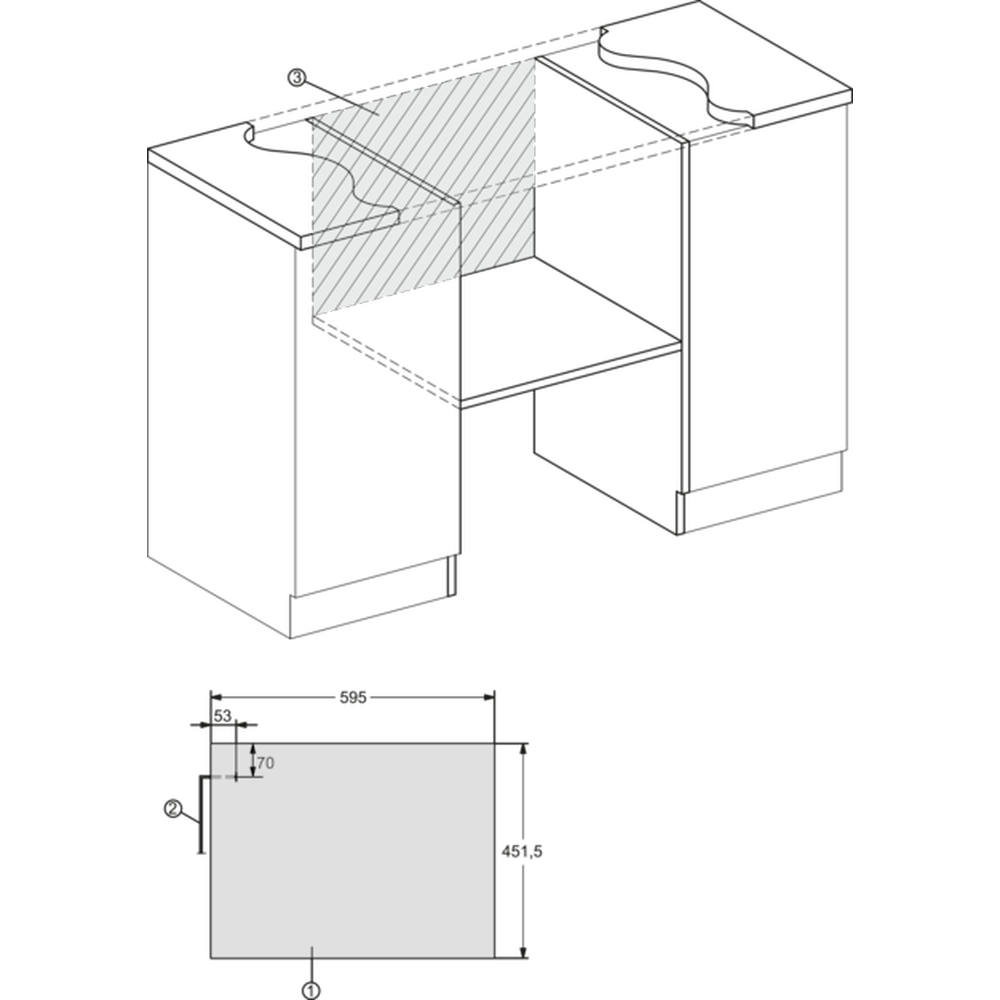 ③

595

53

70

②

451,5

①