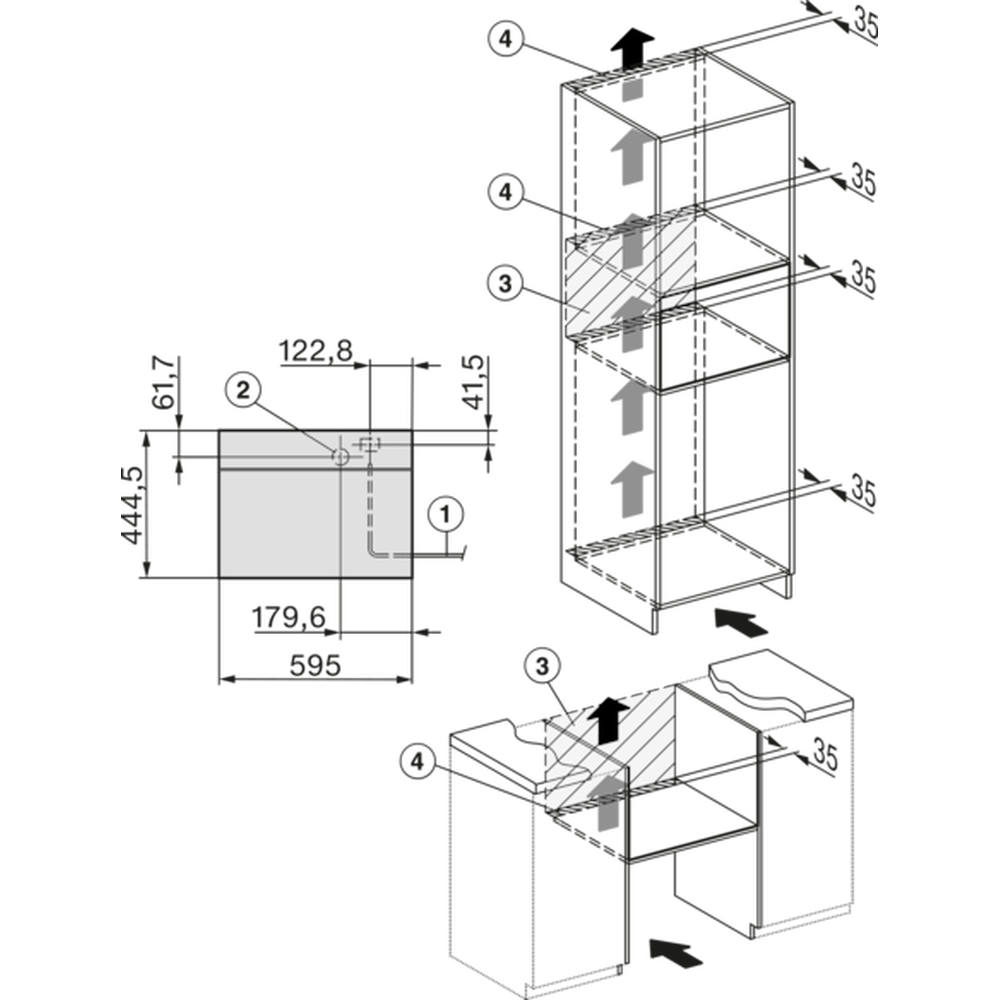 4
35
4
35
3
35
122,8
61,7
41,5
2
444,5
1
35
179,6
595
3
4
35