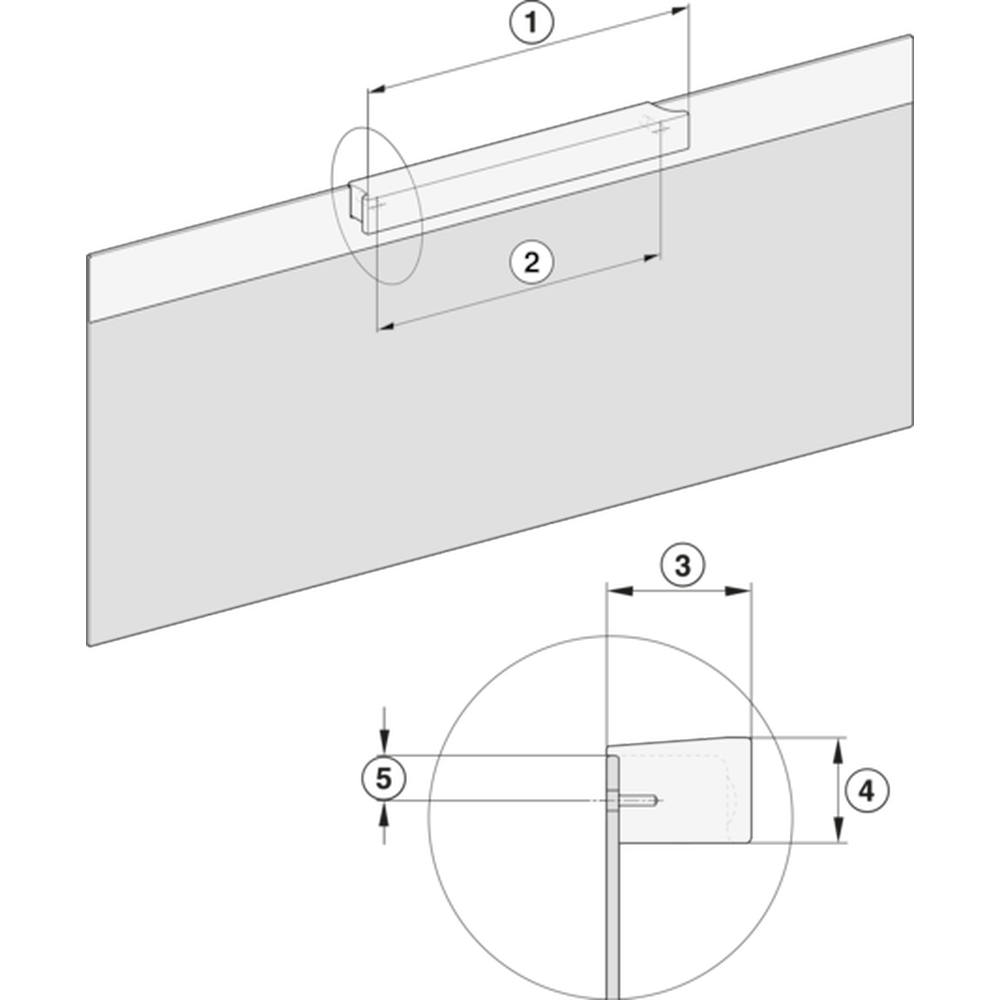 1
2
3
5
4