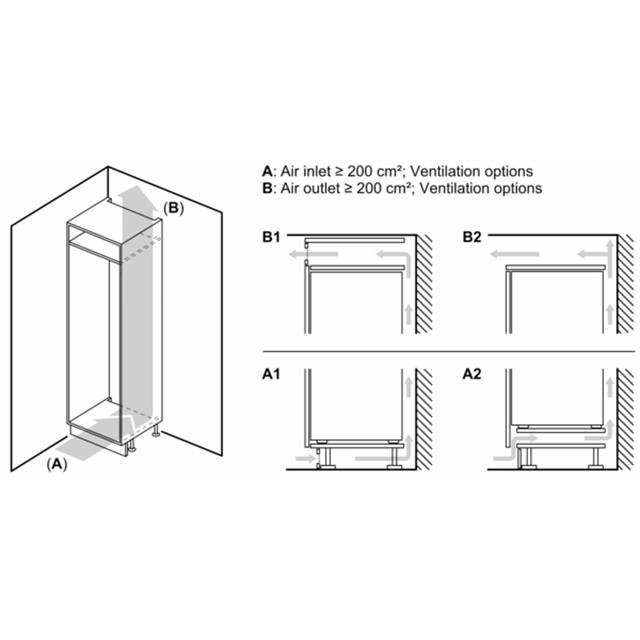 (B)

(A)

A: Air inlet ≥ 200 cm²; Ventilation options
B: Air outlet ≥ 200 cm²; Ventilation options

B1

B2

A1

A2