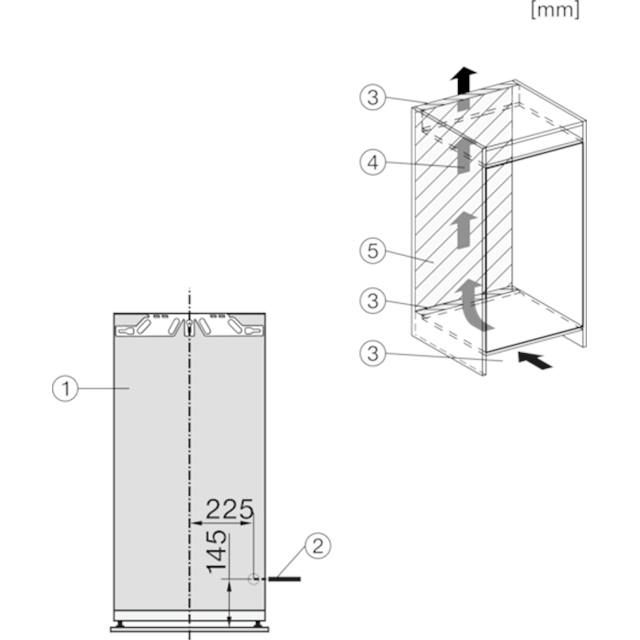 [mm]

3
4
5
3
3

1
225
145
2