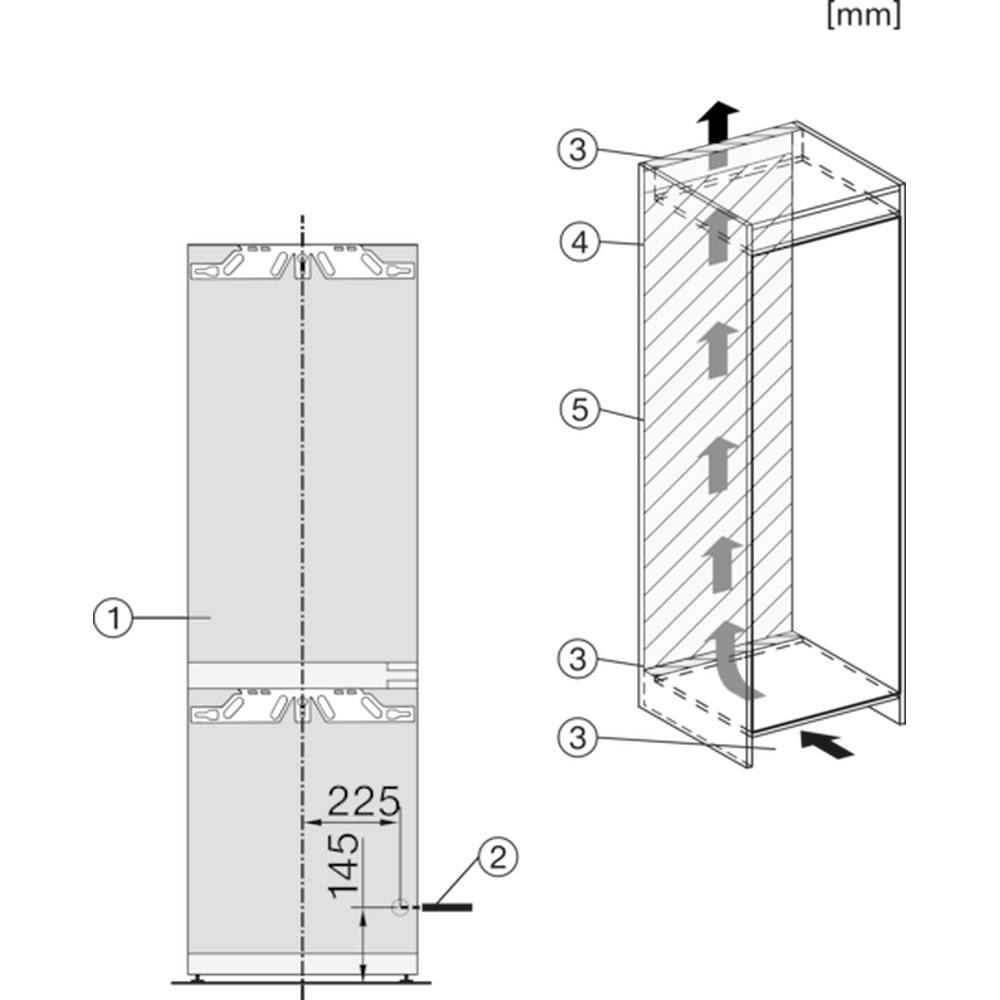 [mm]

1

225

145

2

3

4

5

3

3