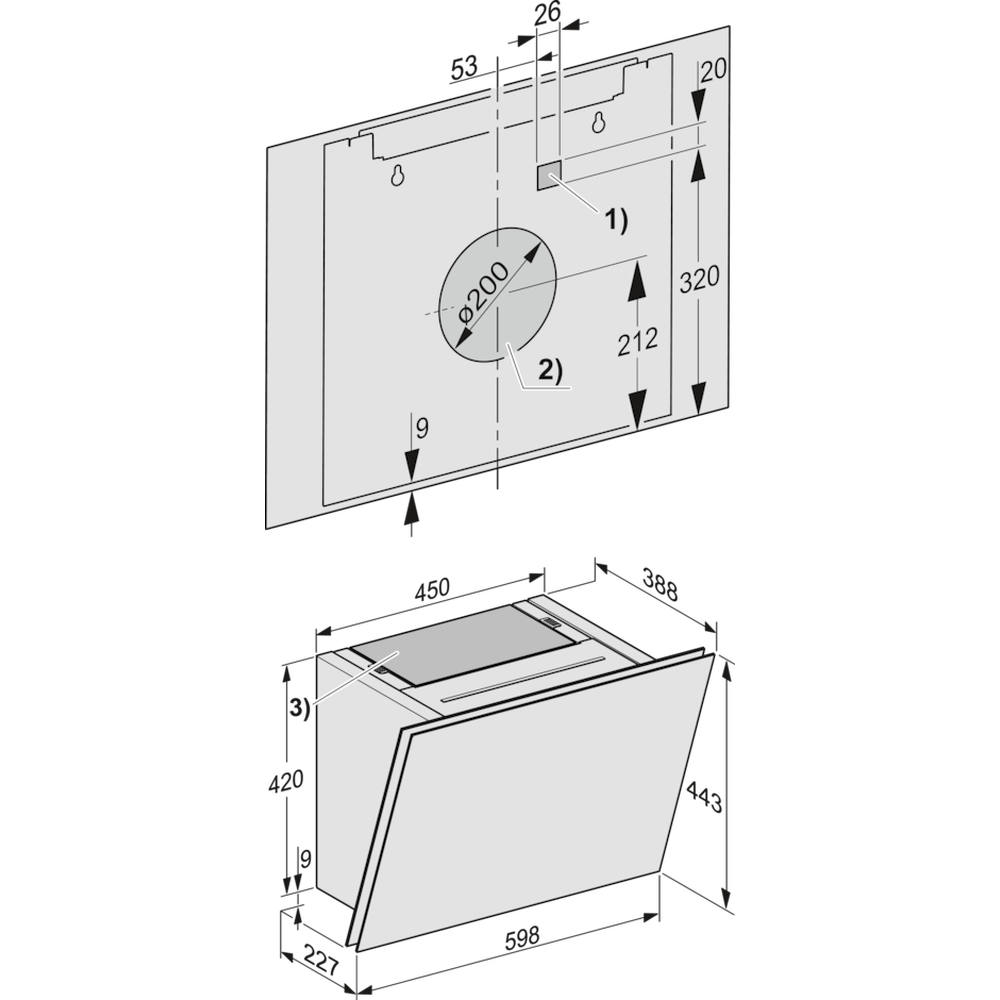 26
53
20
1)
320
⌀200
212
2)
9
450
388
3)
420
443
9
227
598