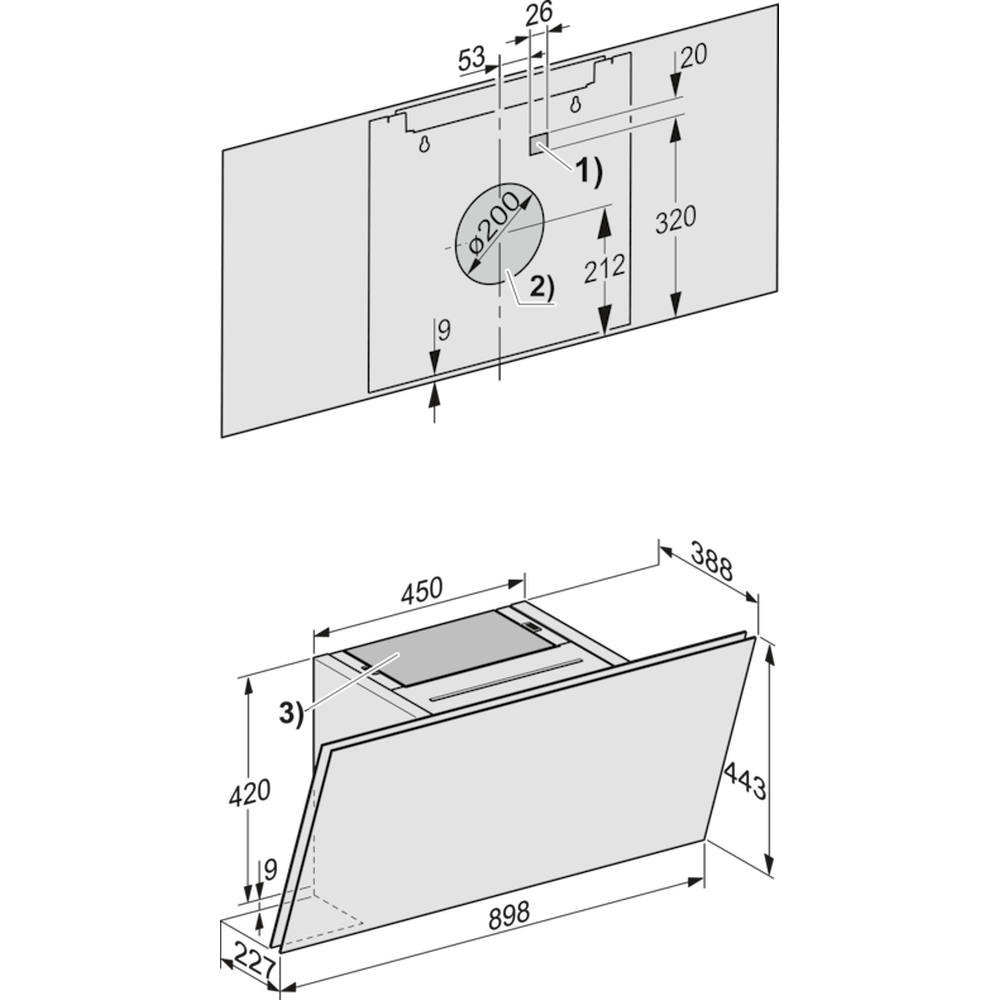 26
53
20
1)
ø200
320
212
2)
9

388
450
3)
420
443
9
898
227