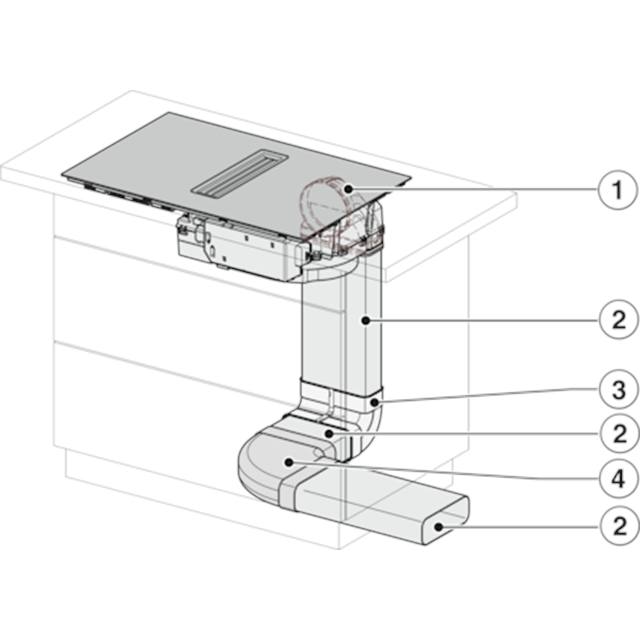 1
2
3
2
4
2