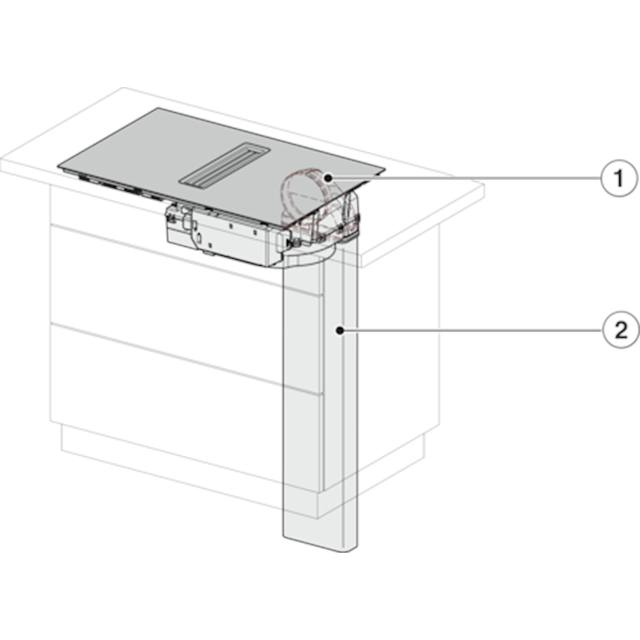 1
2