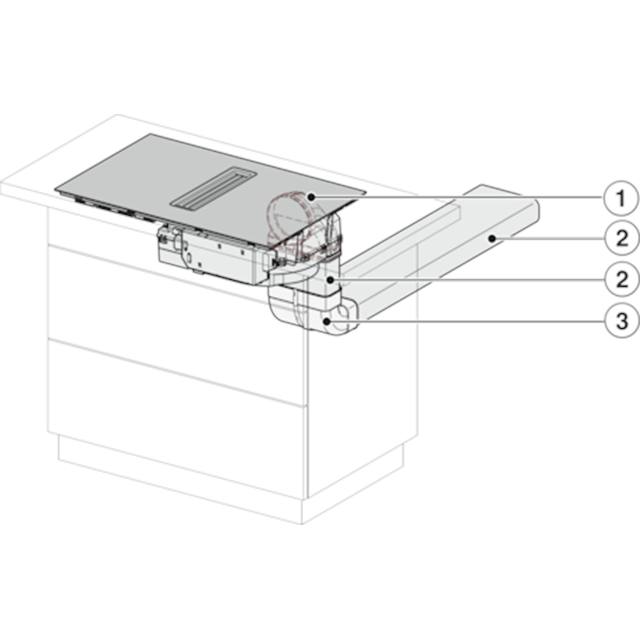 1
2
2
3