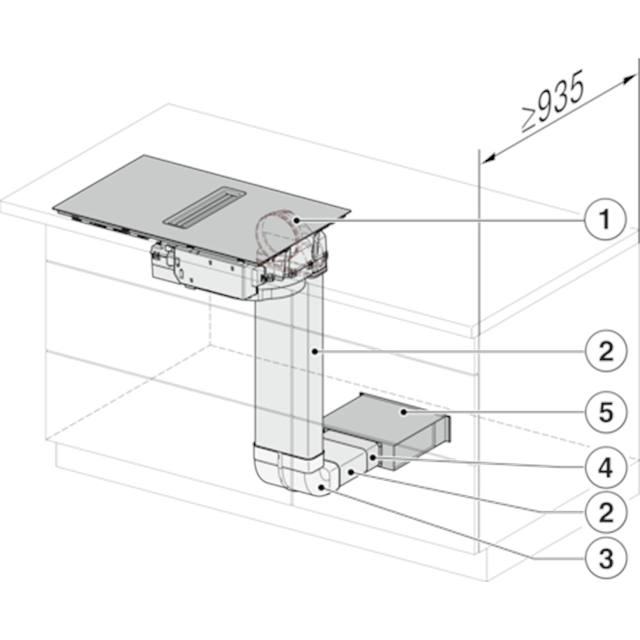 $\geq 935$

1

2

5

4

2

3