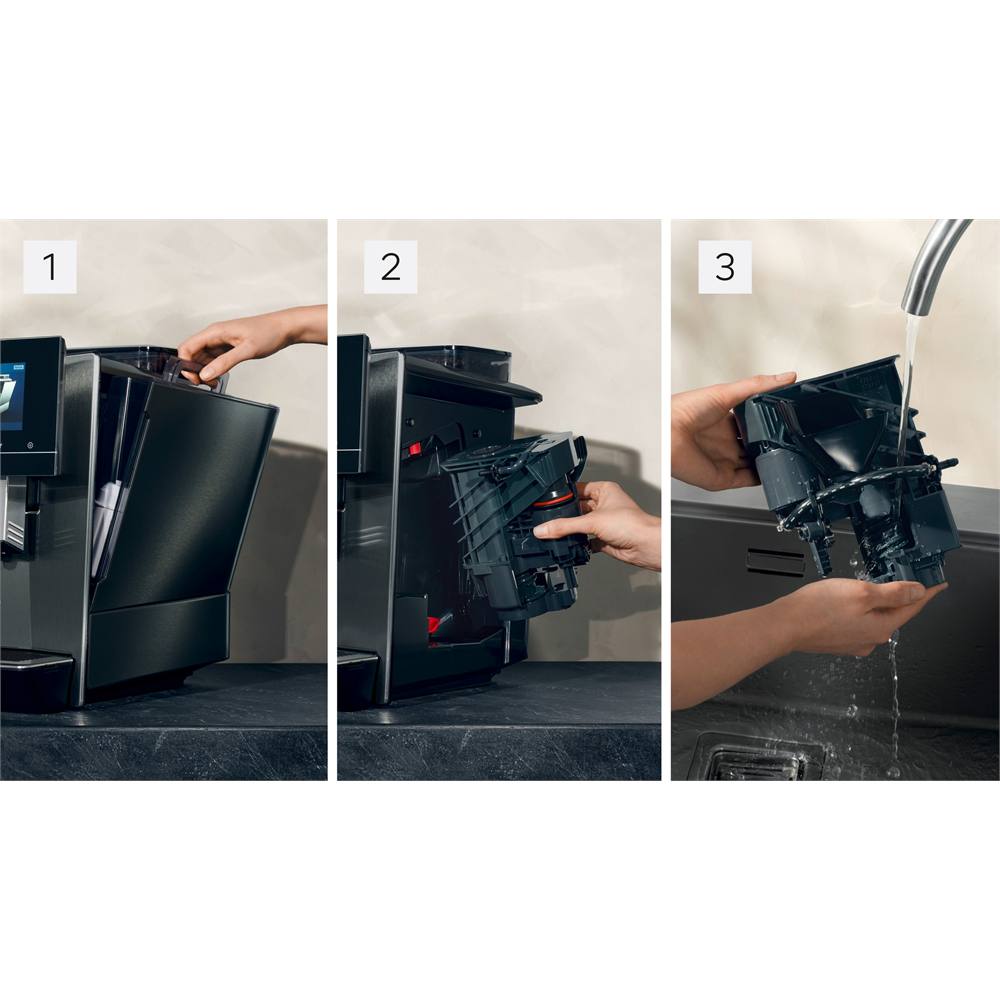 1

2

3